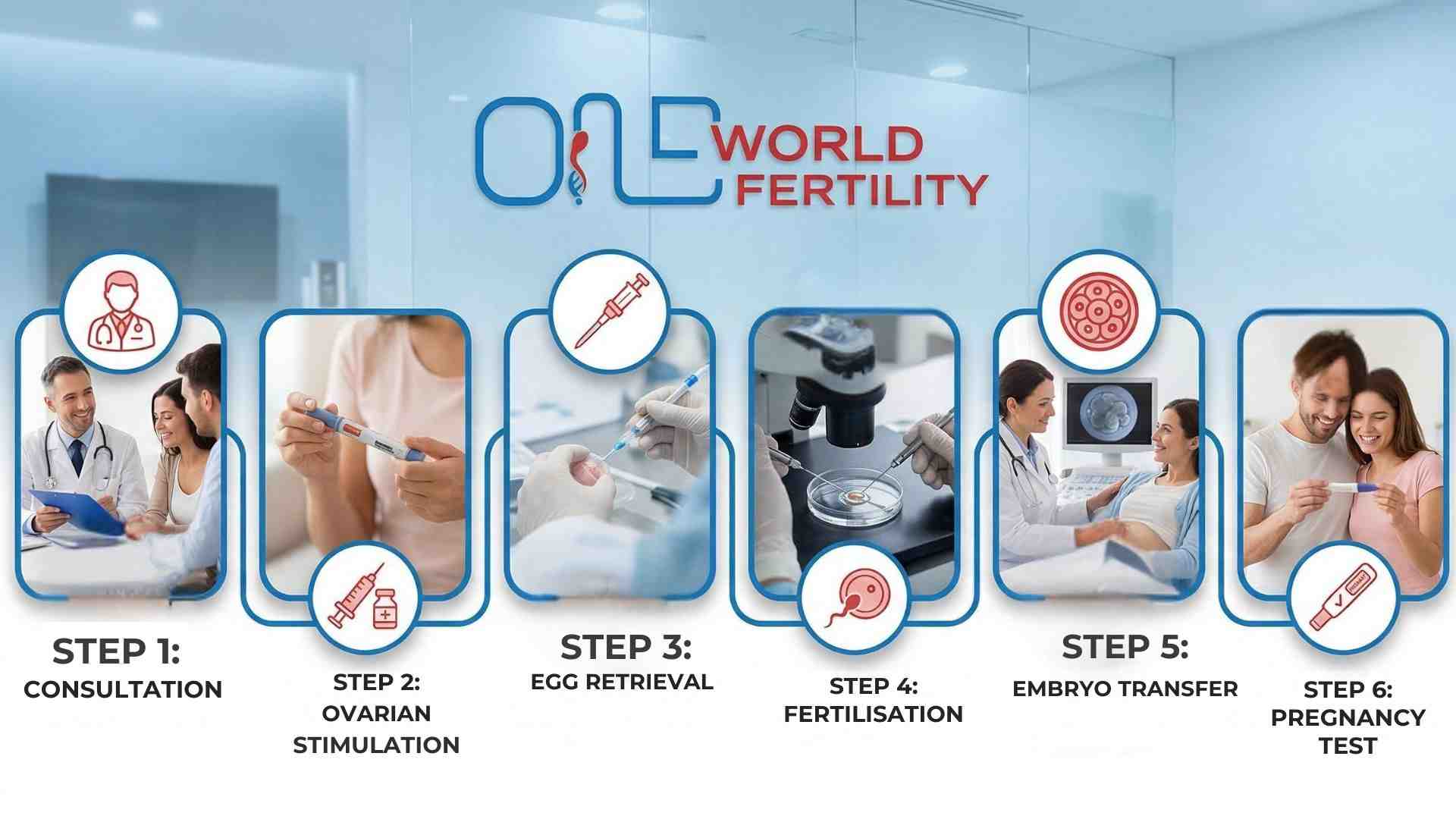 ONE WORLD FERTILITY

STEP 1:
CONSULTATION

STEP 2:
OVARIAN STIMULATION

STEP 3:
EGG RETRIEVAL

STEP 4:
FERTILISATION

STEP 5:
EMBRYO TRANSFER

STEP 6:
PREGNANCY TEST